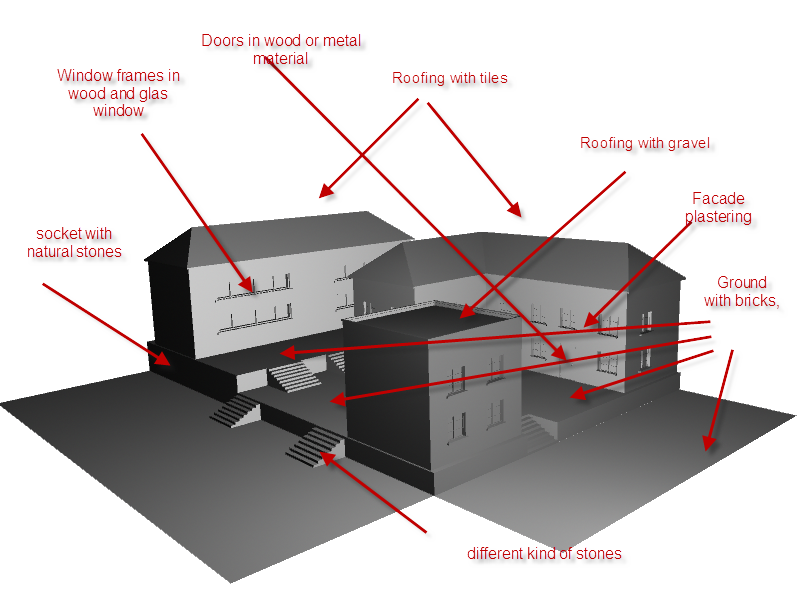 Doors in wood or metal material

Window frames in wood and glas window

Roofing with tiles

Roofing with gravel

Facade plastering

socket with natural stones

Ground with bricks,

different kind of stones